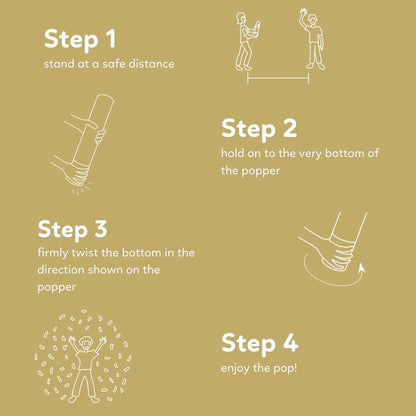 Step 1
stand at a safe distance

Step 2
hold on to the very bottom of the popper

Step 3
firmly twist the bottom in the direction shown on the popper

Step 4
enjoy the pop!