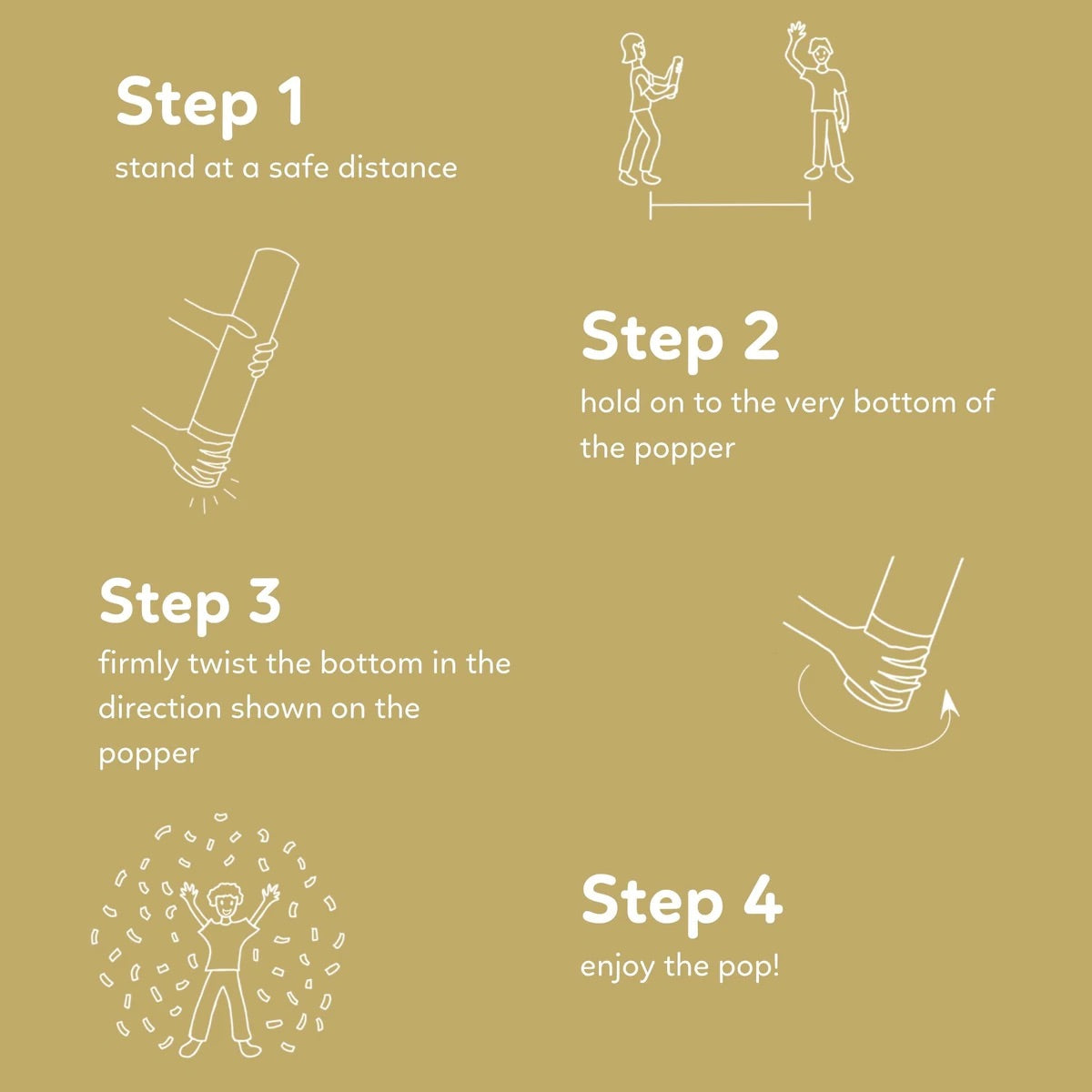 Step 1
stand at a safe distance

Step 2
hold on to the very bottom of the popper

Step 3
firmly twist the bottom in the direction shown on the popper

Step 4
enjoy the pop!